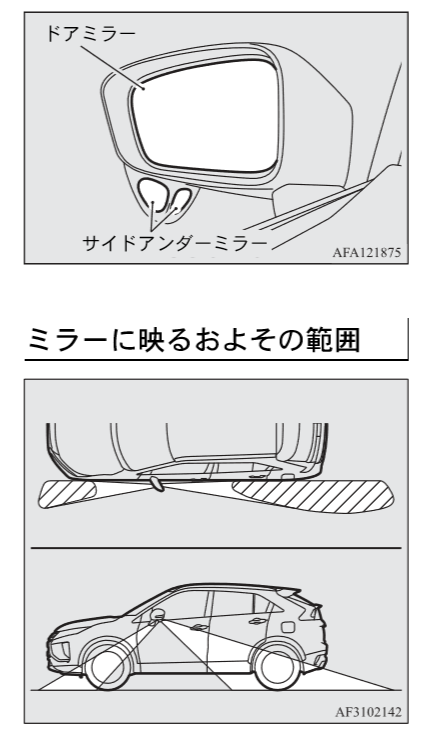 ドアミラー

サイドアンダーミラー

AFA121875

ミラーに映るおよその範囲

AF3102142